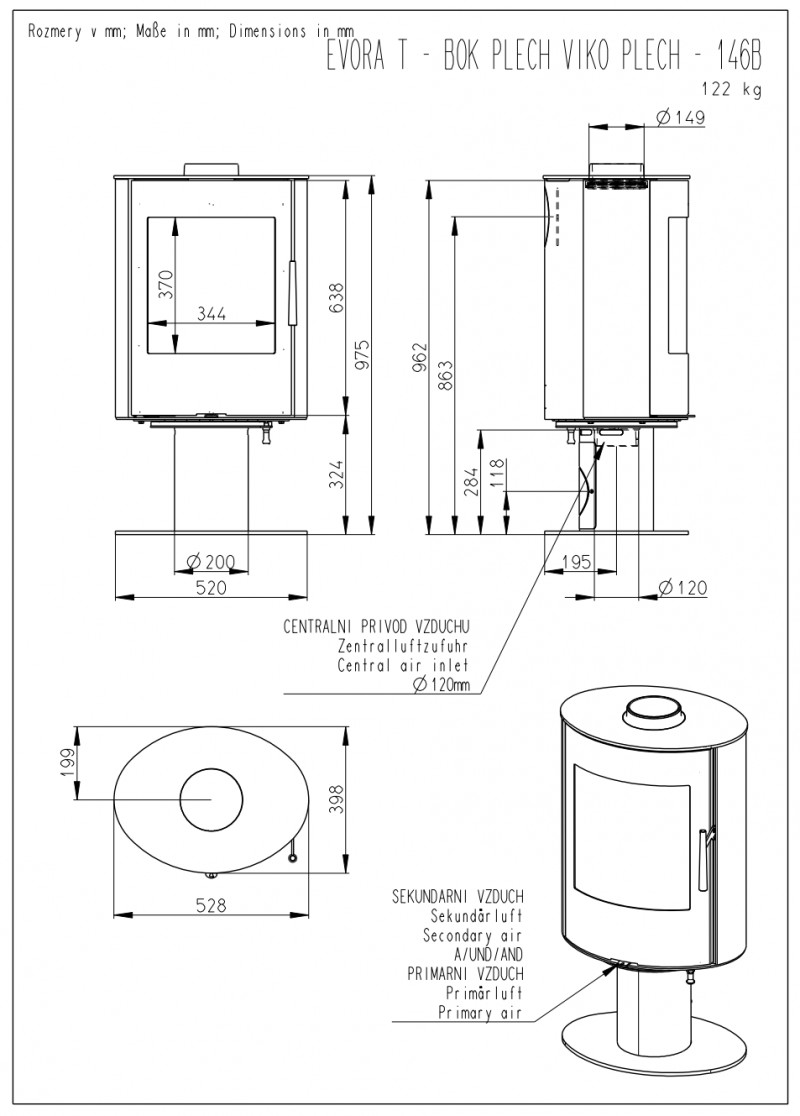 Rozmery v mm; Maße in mm; Dimensions in mm
EVORA T - BOK PLECH VIKO PLECH - 146B
122 kg

370
344
638
975
324
Ø200
520

Ø149
962
863
284
118
195
Ø120

CENTRALNI PRIVOD VZDUCHU
Zentralluftzufuhr
Central air inlet
Ø120mm

199
398
528

SEKUNDARNI VZDUCH
Sekundärluft
Secondary air
A/UND/AND
PRIMARNI VZDUCH
Primärluft
Primary air